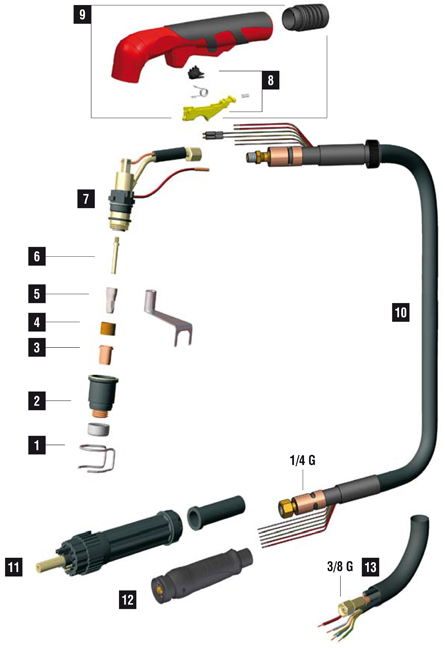 9
8
7
6
5
4
3
2
1
10
1/4 G
11
12
3/8 G
13