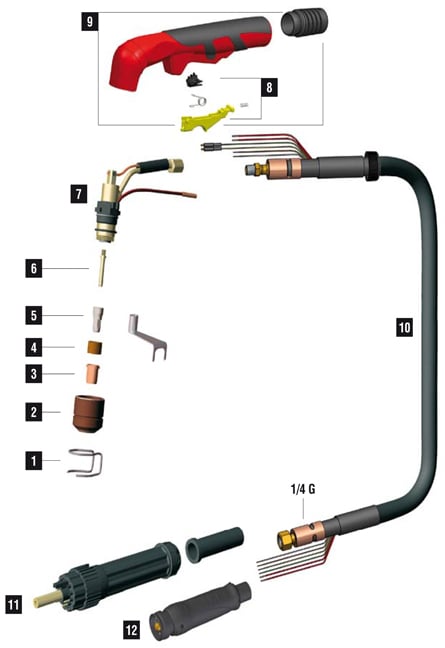 9
8
7
6
5
4
3
2
1
10
1/4 G
11
12